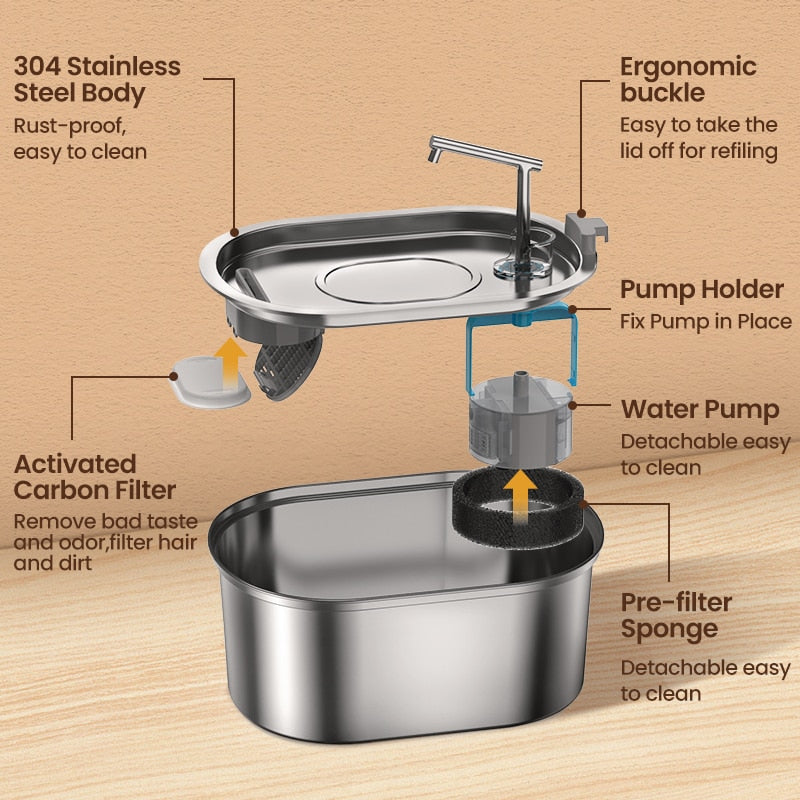 304 Stainless Steel Body
Rust-proof, easy to clean

Ergonomic buckle
Easy to take the lid off for refiling

Pump Holder
Fix Pump in Place

Water Pump
Detachable easy to clean

Activated Carbon Filter
Remove bad taste and odor,filter hair and dirt

Pre-filter Sponge
Detachable easy to clean